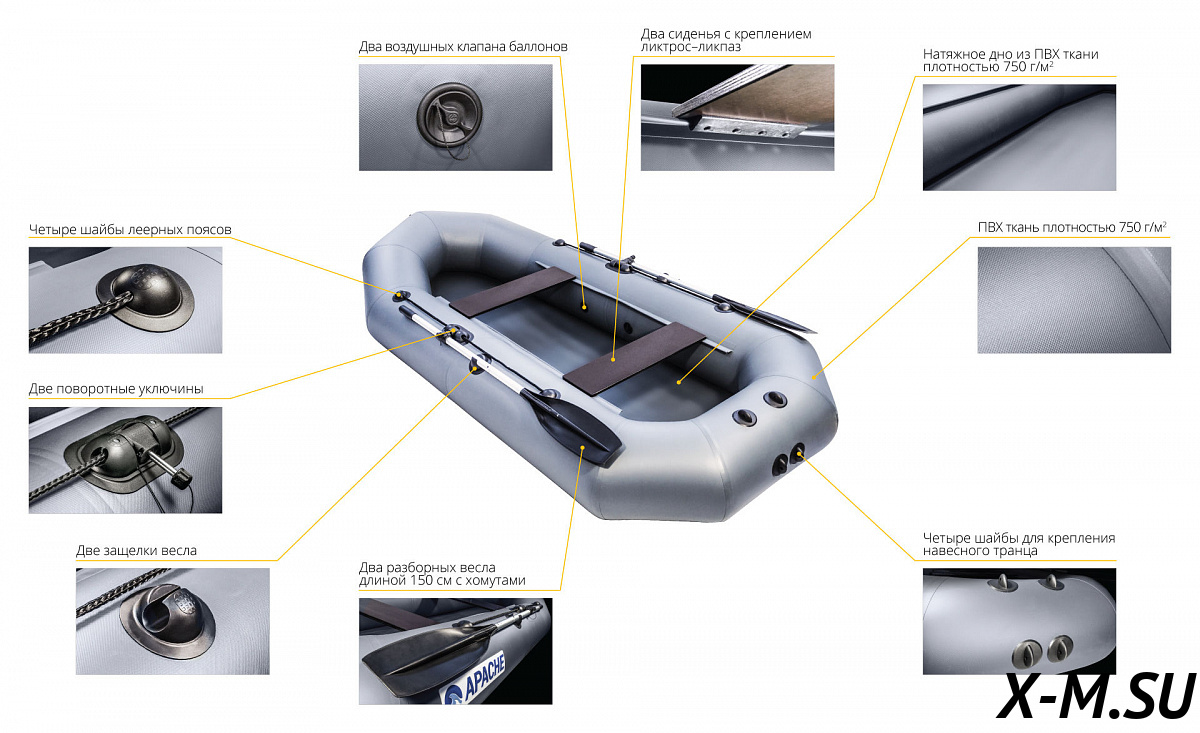 Два воздушных клапана баллонов

Два сиденья с креплением ликтрос–ликпаз

Натяжное дно из ПВХ ткани плотностью 750 г/м$^2$

Четыре шайбы леерных поясов

ПВХ ткань плотностью 750 г/м$^2$

Две поворотные уключины

Две защелки весла

Два разборных весла длиной 150 см с хомутами

APACHE

Четыре шайбы для крепления навесного транца

X-M.SU